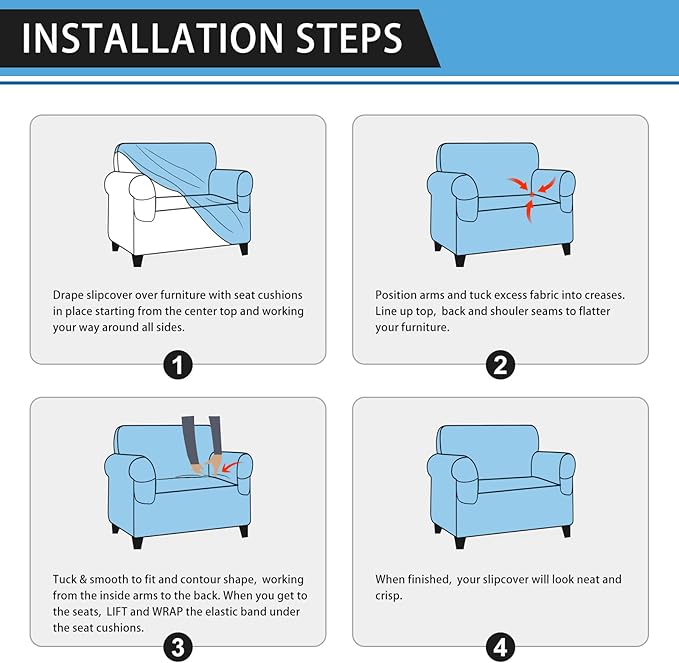 INSTALLATION STEPS

Drape slipcover over furniture with seat cushions in place starting from the center top and working your way around all sides.

1

Position arms and tuck excess fabric into creases. Line up top, back and shouler seams to flatter your furniture.

2

Tuck & smooth to fit and contour shape, working from the inside arms to the back. When you get to the seats, LIFT and WRAP the elastic band under the seat cushions.

3

When finished, your slipcover will look neat and crisp.

4