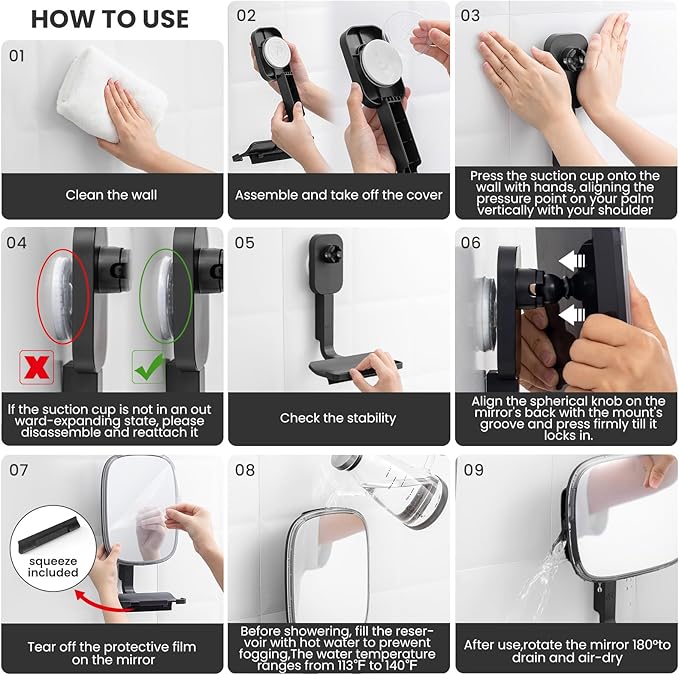 HOW TO USE

01

Clean the wall

02

Assemble and take off the cover

03

Press the suction cup onto the wall with hands, aligning the pressure point on your palm vertically with your shoulder

04

If the suction cup is not in an out ward-expanding state, please disassemble and reattach it

05

Check the stability

06

Align the spherical knob on the mirror's back with the mount's groove and press firmly till it locks in.

07

squeeze included

Tear off the protective film on the mirror

08

Before showering, fill the reservoir with hot water to prewent fogging,The water temperature ranges from 113°F to 140°F

09

After use,rotate the mirror 180°to drain and air-dry