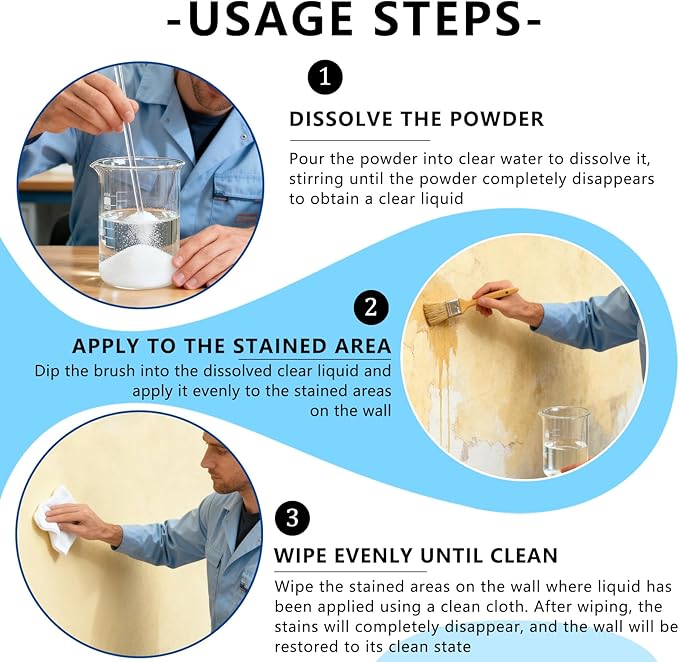 -USAGE STEPS-

1

DISSOLVE THE POWDER

Pour the powder into clear water to dissolve it, stirring until the powder completely disappears to obtain a clear liquid

2

APPLY TO THE STAINED AREA

Dip the brush into the dissolved clear liquid and apply it evenly to the stained areas on the wall

3

WIPE EVENLY UNTIL CLEAN

Wipe the stained areas on the wall where liquid has been applied using a clean cloth. After wiping, the stains will completely disappear, and the wall will be restored to its clean state