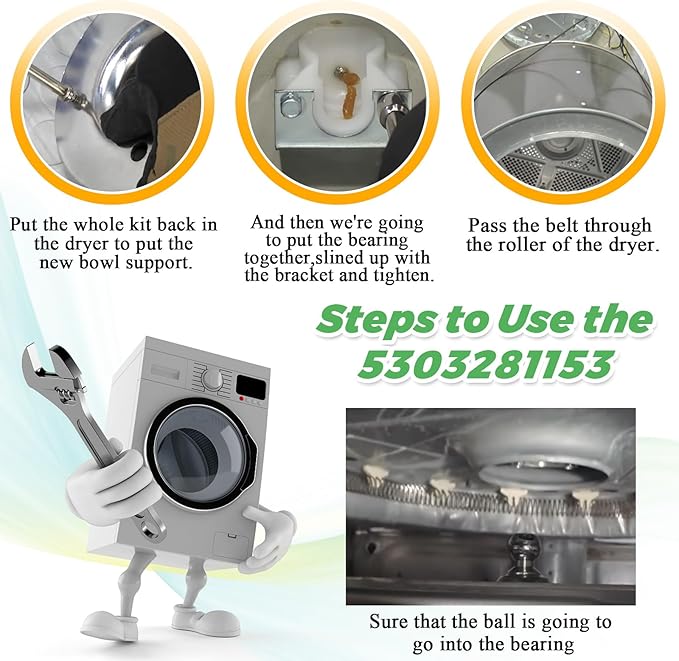 Put the whole kit back in the dryer to put the new bowl support.

And then we're going to put the bearing together,slined up with the bracket and tighten.

Pass the belt through the roller of the dryer.

Steps to Use the 5303281153

Sure that the ball is going to go into the bearing