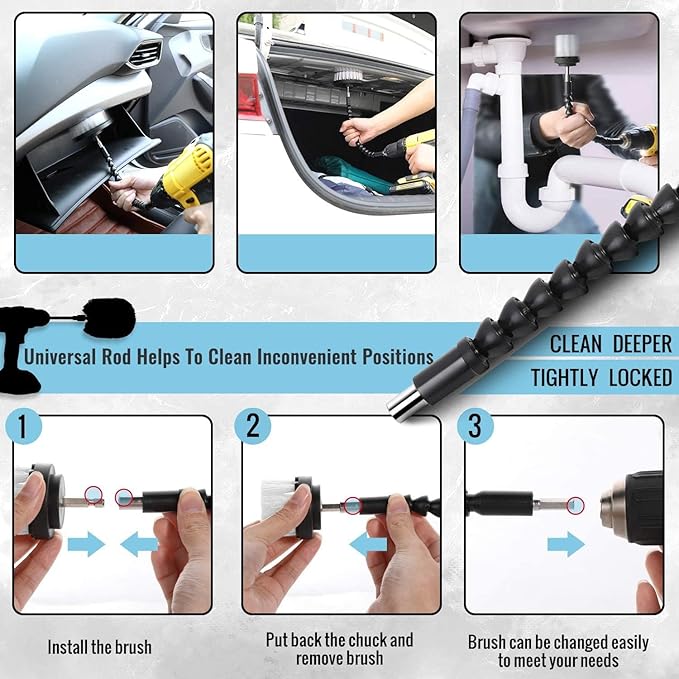 Universal Rod Helps To Clean Inconvenient Positions

CLEAN DEEPER

TIGHTLY LOCKED

1

2

3

Install the brush

Put back the chuck and remove brush

Brush can be changed easily to meet your needs