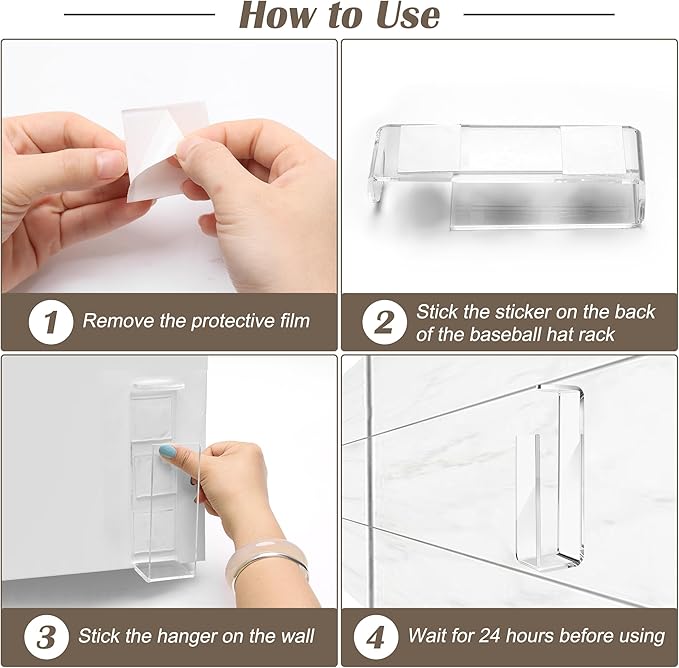 How to Use

1 Remove the protective film

2 Stick the sticker on the back of the baseball hat rack

3 Stick the hanger on the wall

4 Wait for 24 hours before using