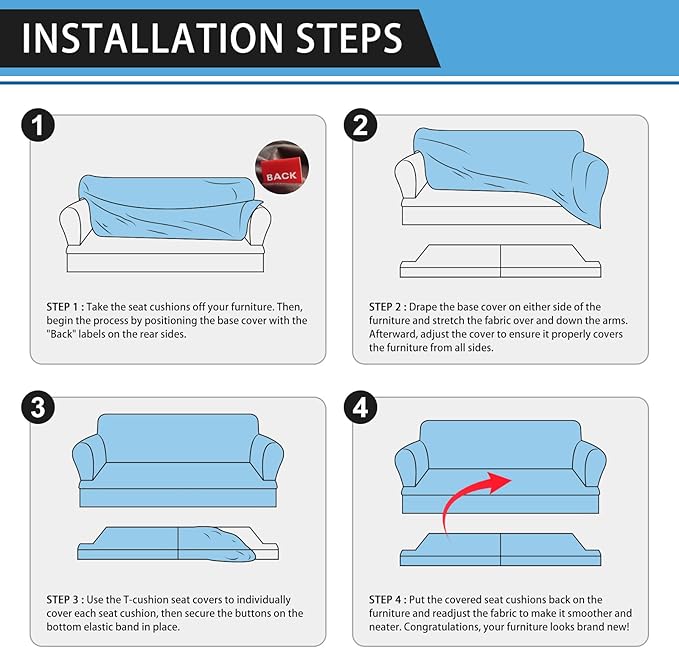 INSTALLATION STEPS

1

BACK

STEP 1 : Take the seat cushions off your furniture. Then, begin the process by positioning the base cover with the "Back" labels on the rear sides.

2

STEP 2 : Drape the base cover on either side of the furniture and stretch the fabric over and down the arms. Afterward, adjust the cover to ensure it properly covers the furniture from all sides.

3

STEP 3 : Use the T-cushion seat covers to individually cover each seat cushion, then secure the buttons on the bottom elastic band in place.

4

STEP 4 : Put the covered seat cushions back on the furniture and readjust the fabric to make it smoother and neater. Congratulations, your furniture looks brand new!