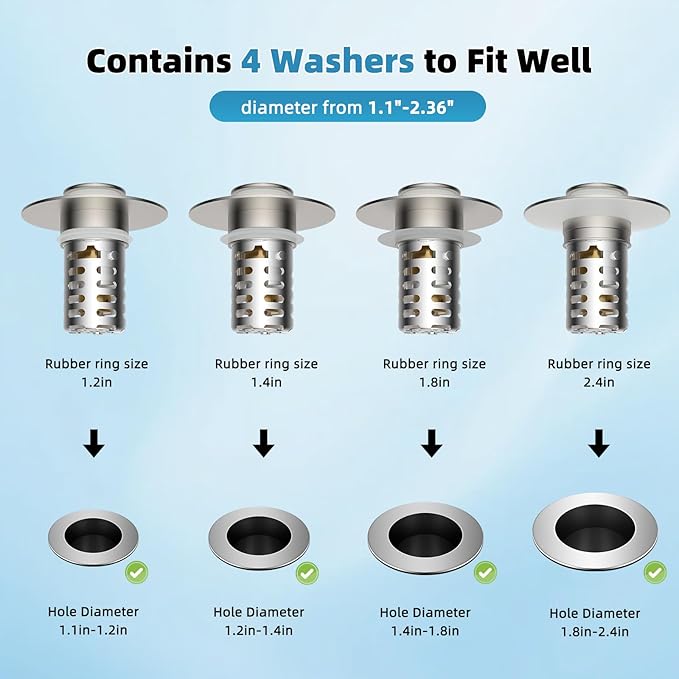 Contains 4 Washers to Fit Well

diameter from 1.1"-2.36"

Rubber ring size 1.2in

Rubber ring size 1.4in

Rubber ring size 1.8in

Rubber ring size 2.4in

Hole Diameter 1.1in-1.2in

Hole Diameter 1.2in-1.4in

Hole Diameter 1.4in-1.8in

Hole Diameter 1.8in-2.4in