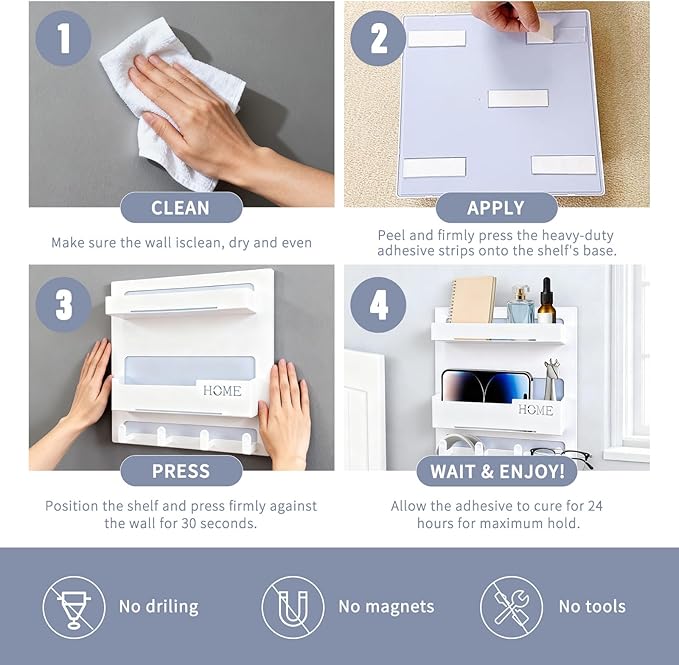 1

CLEAN

Make sure the wall isclean, dry and even

2

APPLY

Peel and firmly press the heavy-duty adhesive strips onto the shelf's base.

3

HOME

PRESS

Position the shelf and press firmly against the wall for 30 seconds.

4

HOME

WAIT & ENJOY!

Allow the adhesive to cure for 24 hours for maximum hold.

No driling

No magnets

No tools