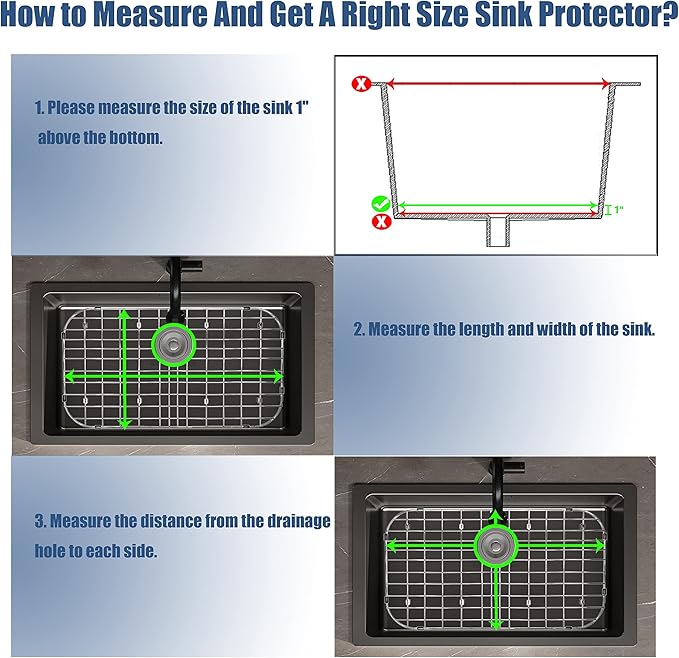 How to Measure And Get A Right Size Sink Protector?

1. Please measure the size of the sink 1" above the bottom.

1"

2. Measure the length and width of the sink.

3. Measure the distance from the drainage hole to each side.